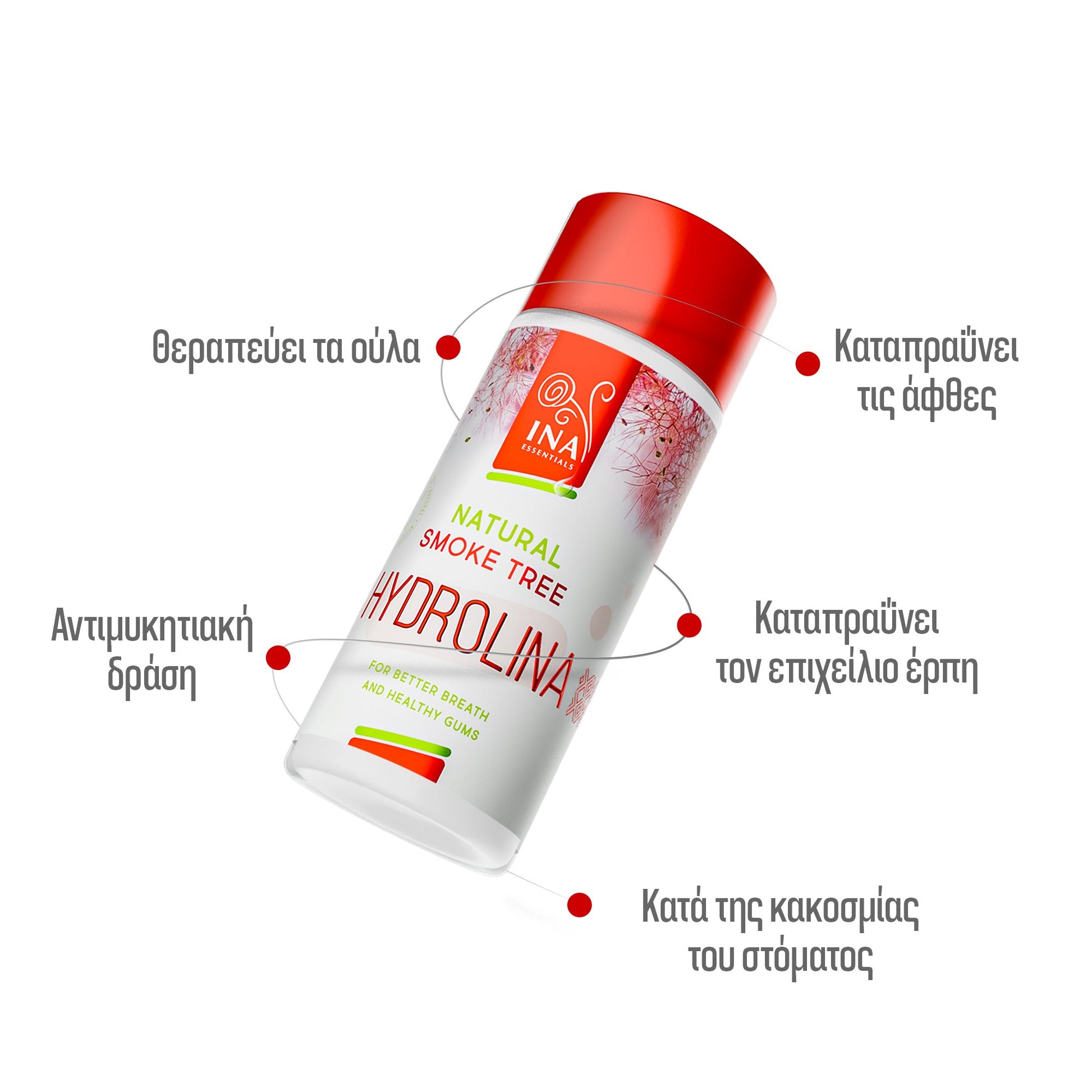 Θεραπεύει τα ούλα

Καταπραΰνει τις άφθες

INA ESSENTIALS

NATURAL SMOKE TREE

HYDROLINA

FOR BETTER BREATH AND HEALTHY GUMS

Αντιμυκητιακή δράση

Καταπραΰνει τον επιχείλιο έρπη

Κατά της κακοσμίας του στόματος