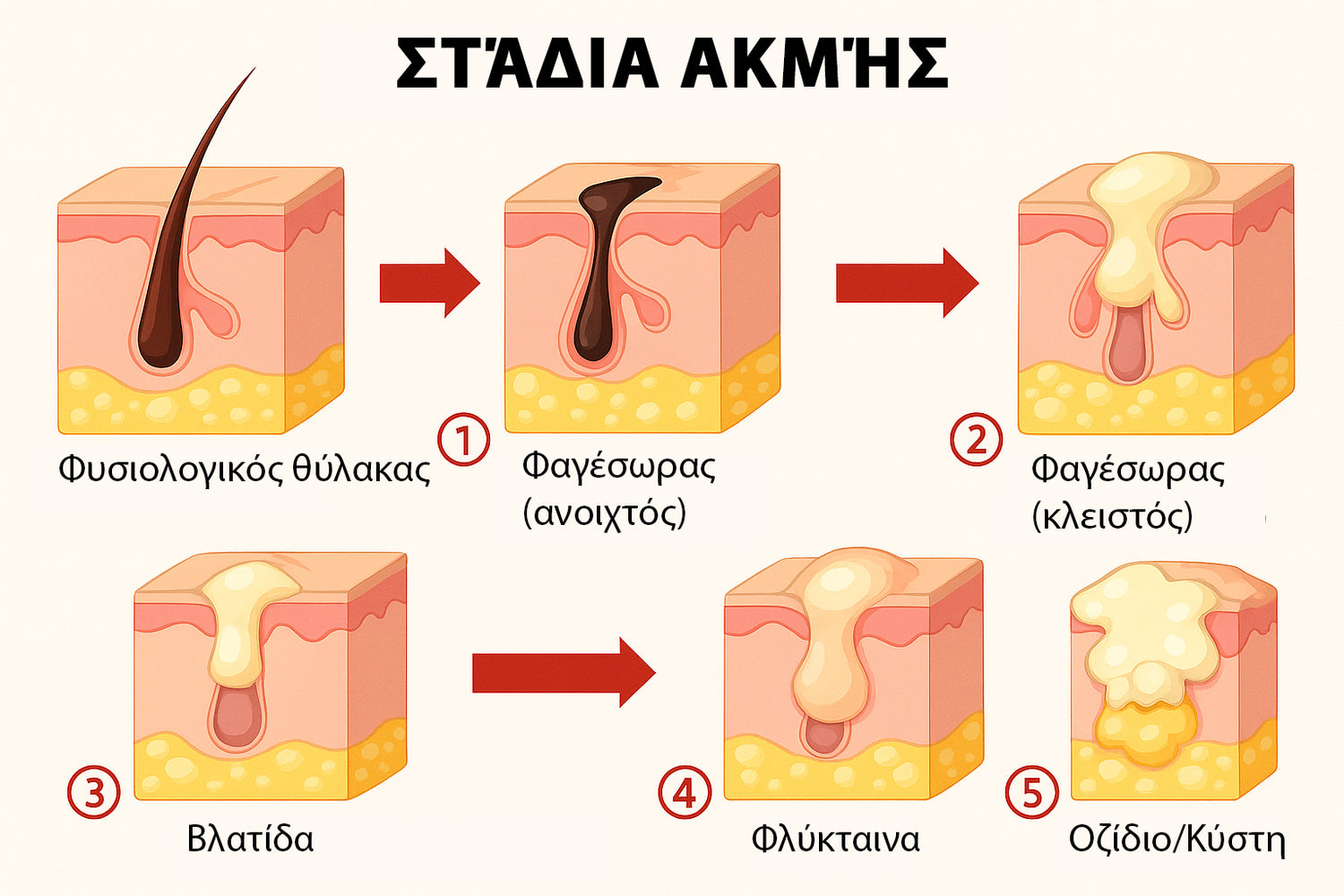 ΣΤΆΔΙΑ ΑΚΜΉΣ

Φυσιολογικός θύλακας

1

Φαγέσωρας (ανοιχτός)

2

Φαγέσωρας (κλειστός)

3

Βλατίδα

4

Φλύκταινα

5

Οζίδιο/Κύστη